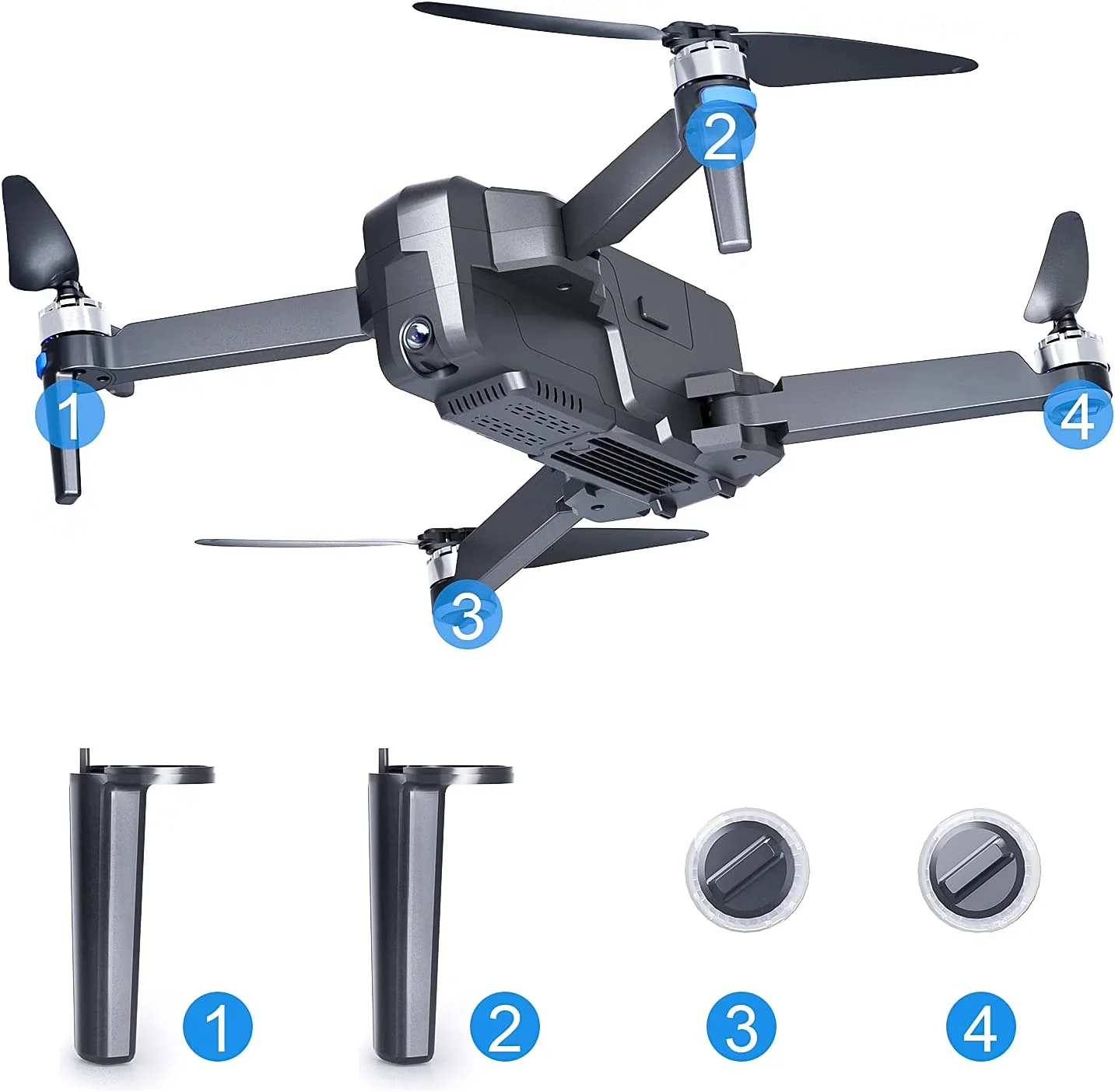 2
1
4
3
1
2
3
4